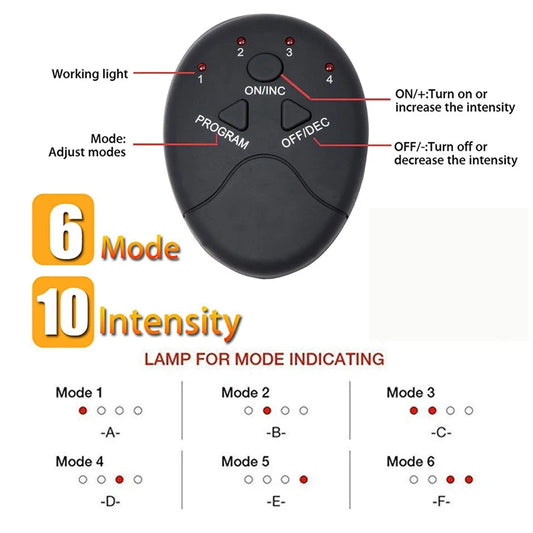 Working light

1 2 3 4

ON/INC

PROGRAM

OFF/DEC

ON/+:Turn on or increase the intensity

Mode:
Adjust modes

OFF/-:Turn off or decrease the intensity

6 Mode

10 Intensity

LAMP FOR MODE INDICATING

Mode 1
-A-

Mode 2
-B-

Mode 3
-C-

Mode 4
-D-

Mode 5
-E-

Mode 6
-F-